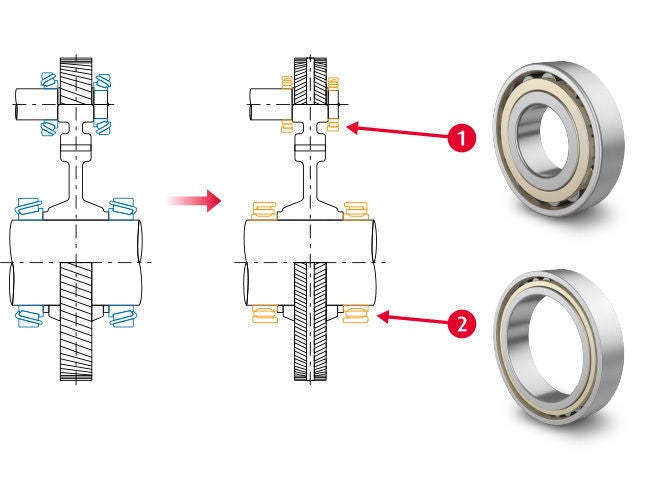 1

2