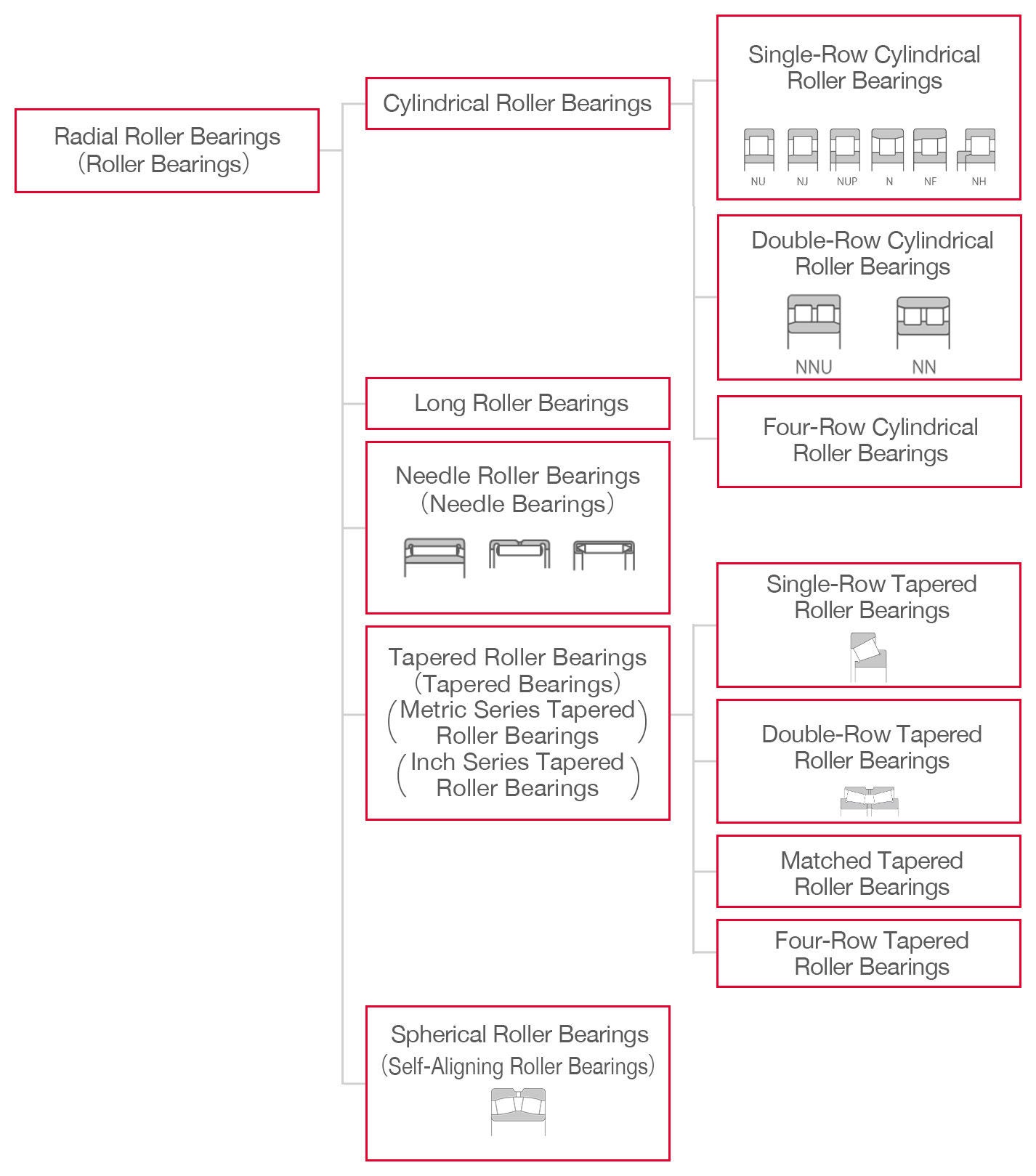 Radial Roller Bearings
(Roller Bearings)

Cylindrical Roller Bearings

Single-Row Cylindrical Roller Bearings

NU NJ NUP N NF NH

Double-Row Cylindrical Roller Bearings

NNU NN

Four-Row Cylindrical Roller Bearings

Long Roller Bearings

Needle Roller Bearings
(Needle Bearings)

Tapered Roller Bearings
(Tapered Bearings)
(Metric Series Tapered Roller Bearings)
(Inch Series Tapered Roller Bearings)

Single-Row Tapered Roller Bearings

Double-Row Tapered Roller Bearings

Matched Tapered Roller Bearings

Four-Row Tapered Roller Bearings

Spherical Roller Bearings
(Self-Aligning Roller Bearings)