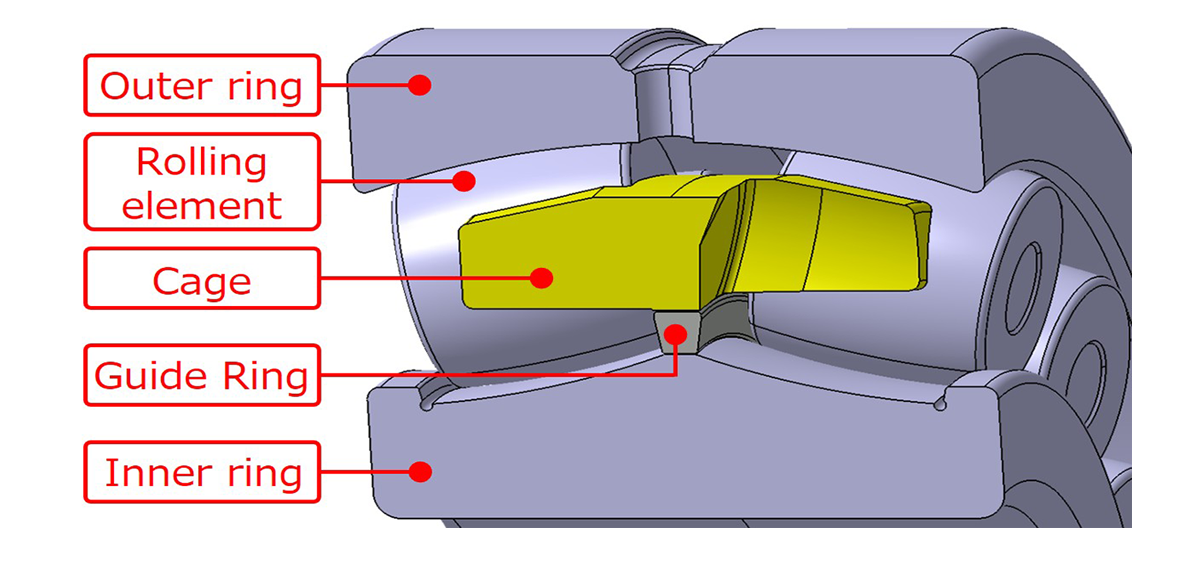 Outer ring

Rolling element

Cage

Guide Ring

Inner ring