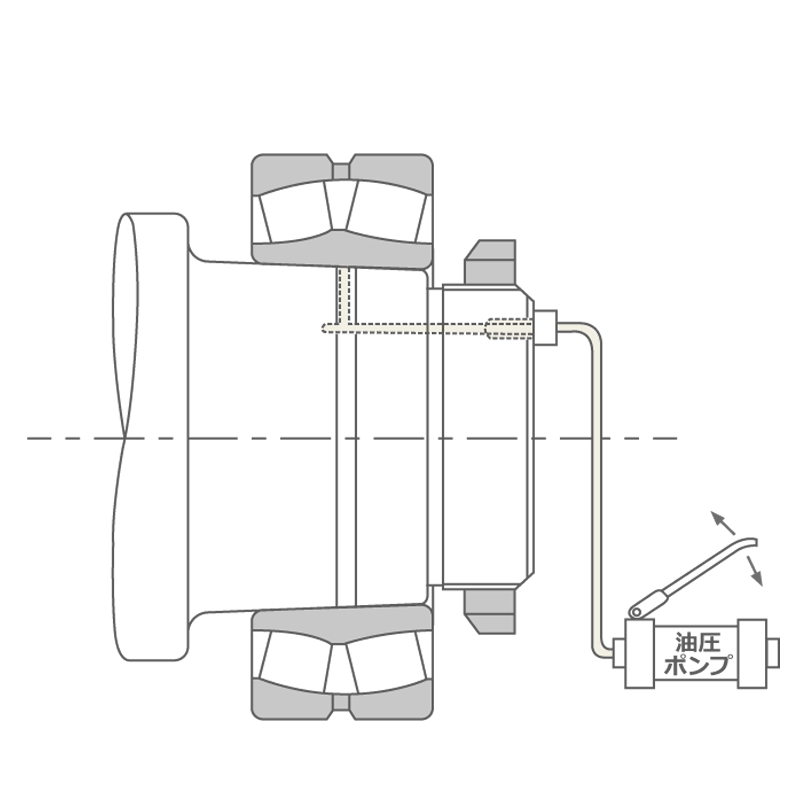 油圧
ポンプ